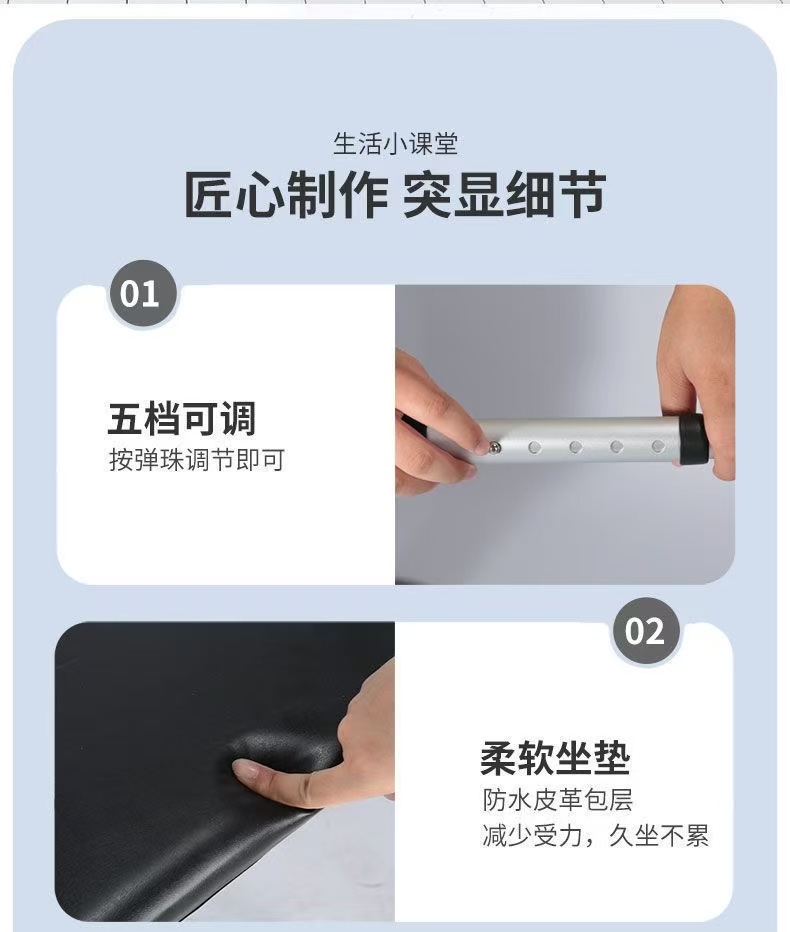 生活小课堂

匠心制作 突显细节

01

五档可调

按弹珠调节即可

02

柔软坐垫

防水皮革包层

减少受力，久坐不累