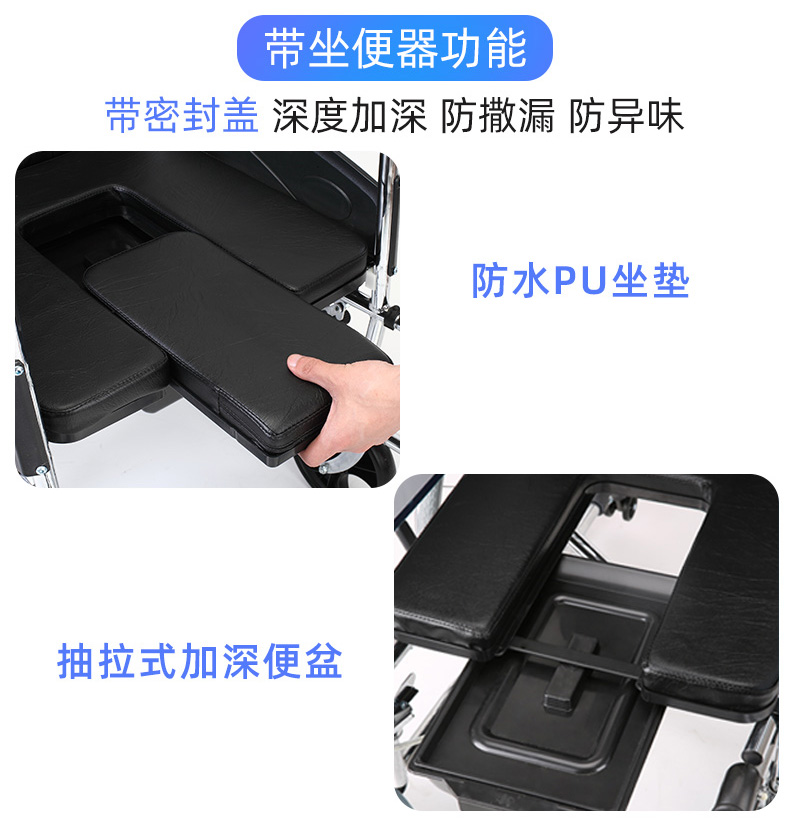 带坐便器功能

带密封盖 深度加深 防撒漏 防异味

防水PU坐垫

抽拉式加深便盆