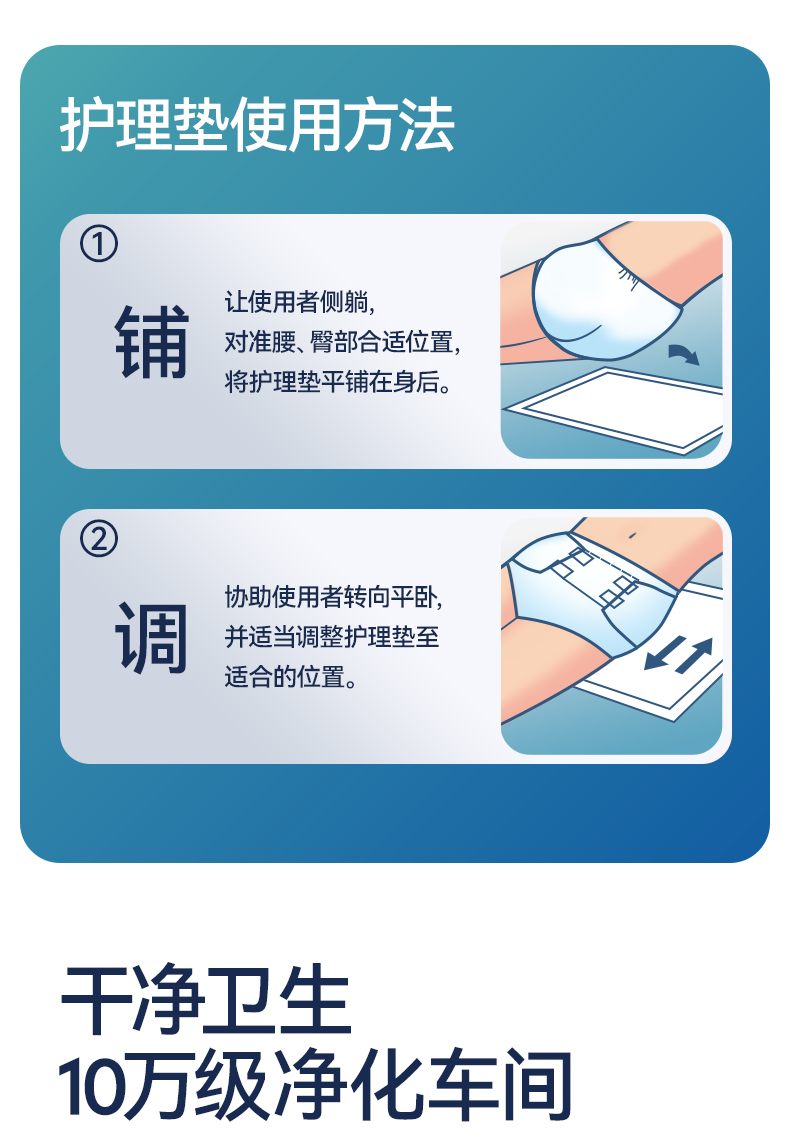 护理垫使用方法

①
铺
让使用者侧躺,
对准腰、臀部合适位置,
将护理垫平铺在身后。

②
调
协助使用者转向平卧,
并适当调整护理垫至
适合的位置。

干净卫生
10万级净化车间