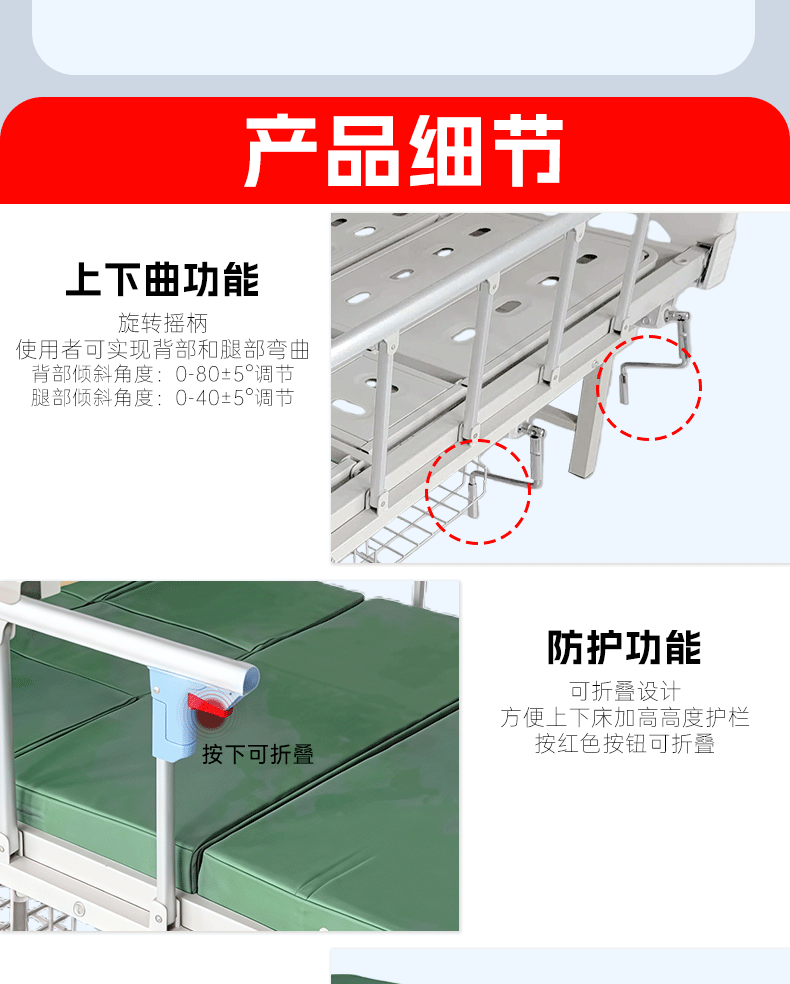 产品细节

上下曲功能

旋转摇柄
使用者可实现背部和腿部弯曲
背部倾斜角度：0-80±5°调节
腿部倾斜角度：0-40±5°调节

按下可折叠

防护功能

可折叠设计
方便上下床加高高度护栏
按红色按钮可折叠