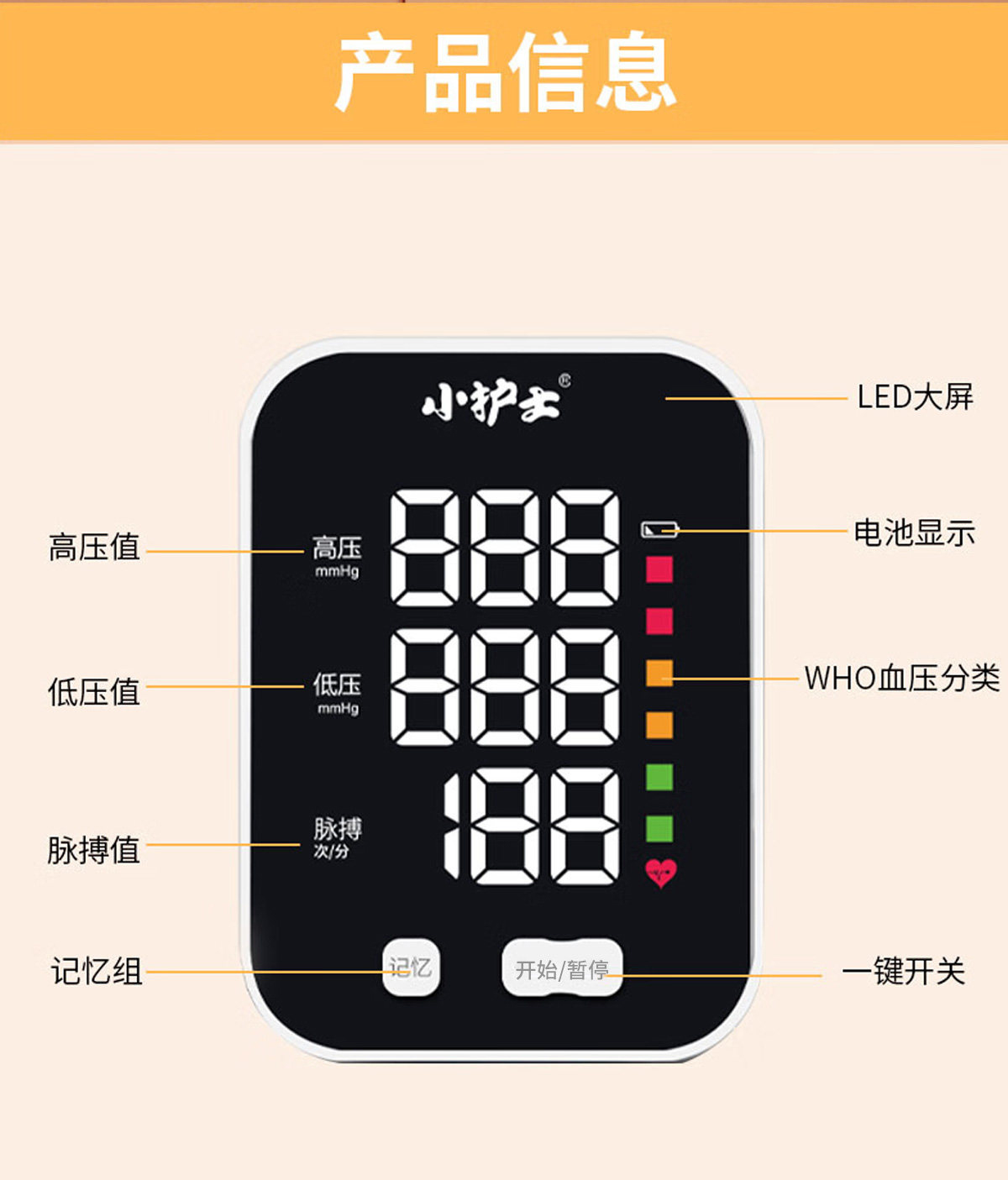 产品信息

小护士®

LED大屏

高压值

高压
mmHg

888

电池显示

低压值

低压
mmHg

888

WHO血压分类

脉搏值

脉搏
次/分

188

记忆组

记忆

开始/暂停

一键开关