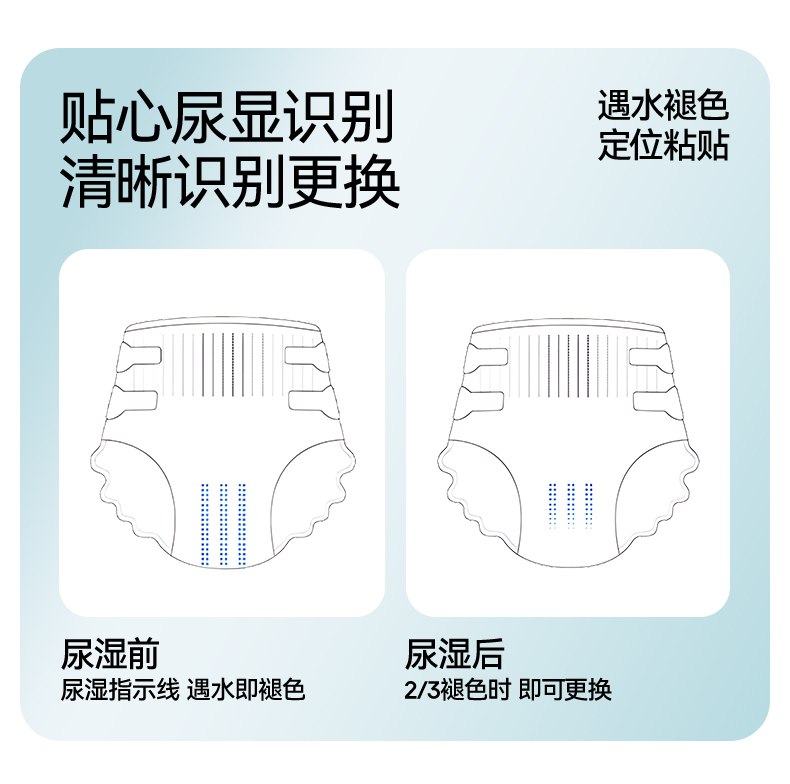 贴心尿显识别
清晰识别更换

遇水褪色
定位粘贴

尿湿前
尿湿指示线 遇水即褪色

尿湿后
2/3褪色时 即可更换