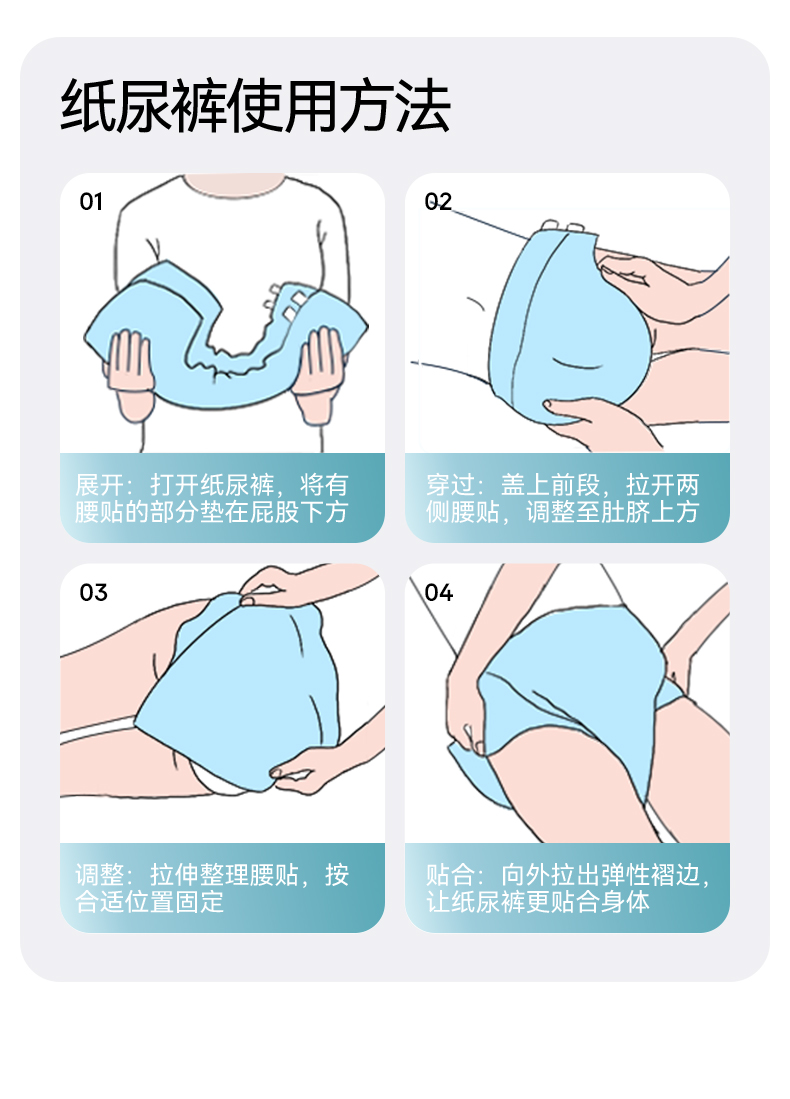 纸尿裤使用方法

01

展开：打开纸尿裤，将有腰贴的部分垫在屁股下方

02

穿过：盖上前段，拉开两侧腰贴，调整至肚脐上方

03

调整：拉伸整理腰贴，按合适位置固定

04

贴合：向外拉出弹性褶边，让纸尿裤更贴合身体