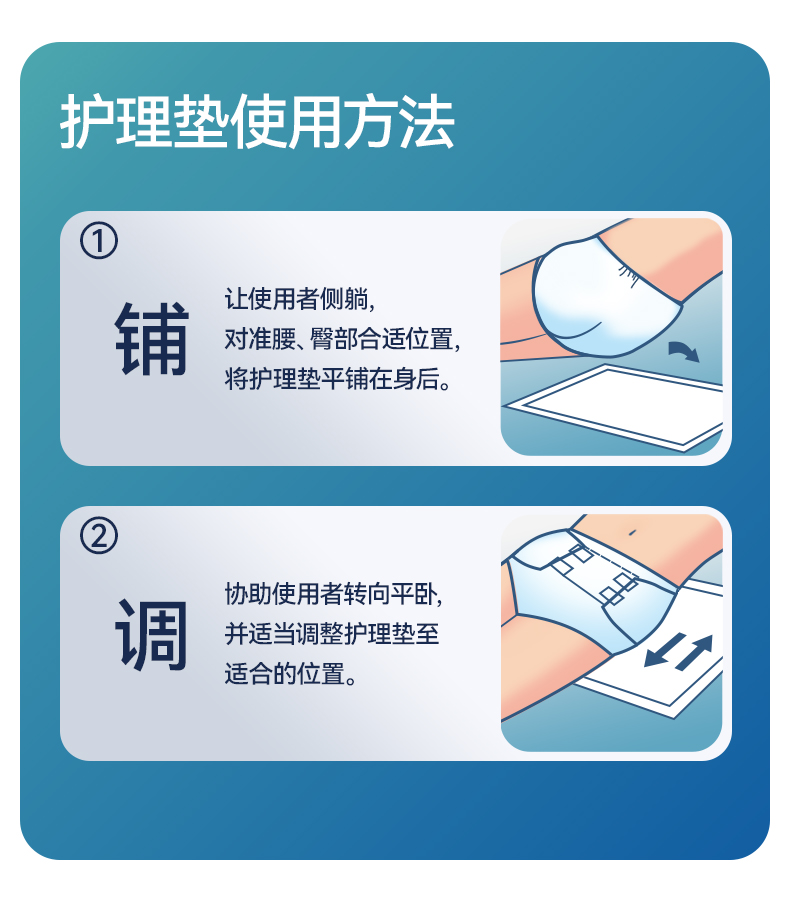 护理垫使用方法

①

铺

让使用者侧躺，对准腰、臀部合适位置，将护理垫平铺在身后。

②

调

协助使用者转向平卧，并适当调整护理垫至适合的位置。