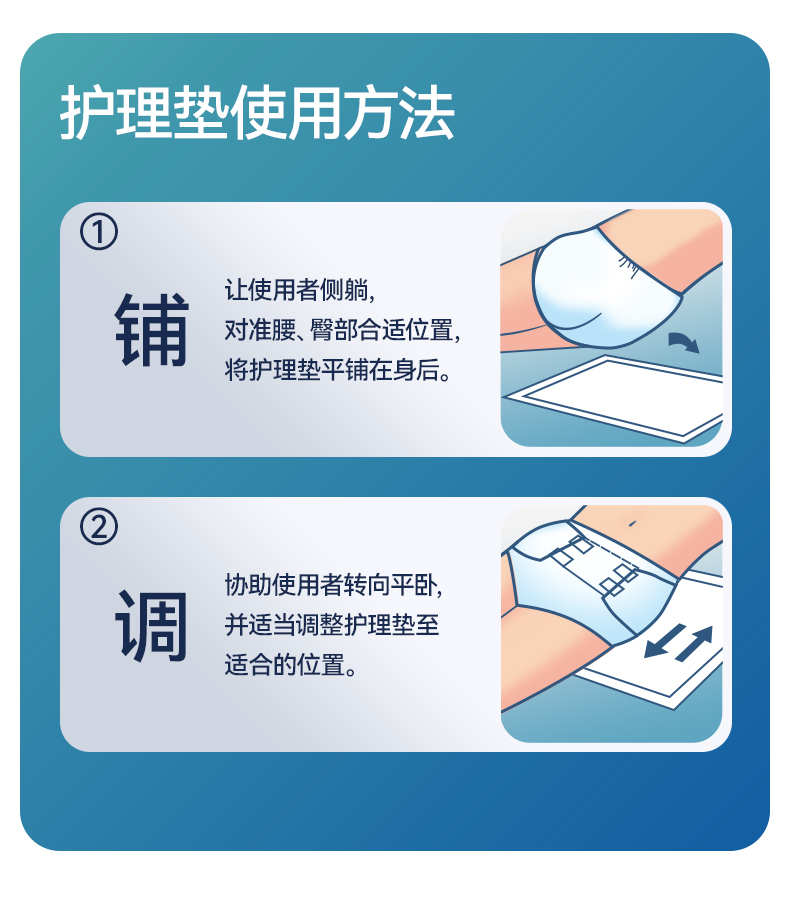 护理垫使用方法

①

铺

让使用者侧躺，
对准腰、臀部合适位置，
将护理垫平铺在身后。

②

调

协助使用者转向平卧，
并适当调整护理垫至
适合的位置。