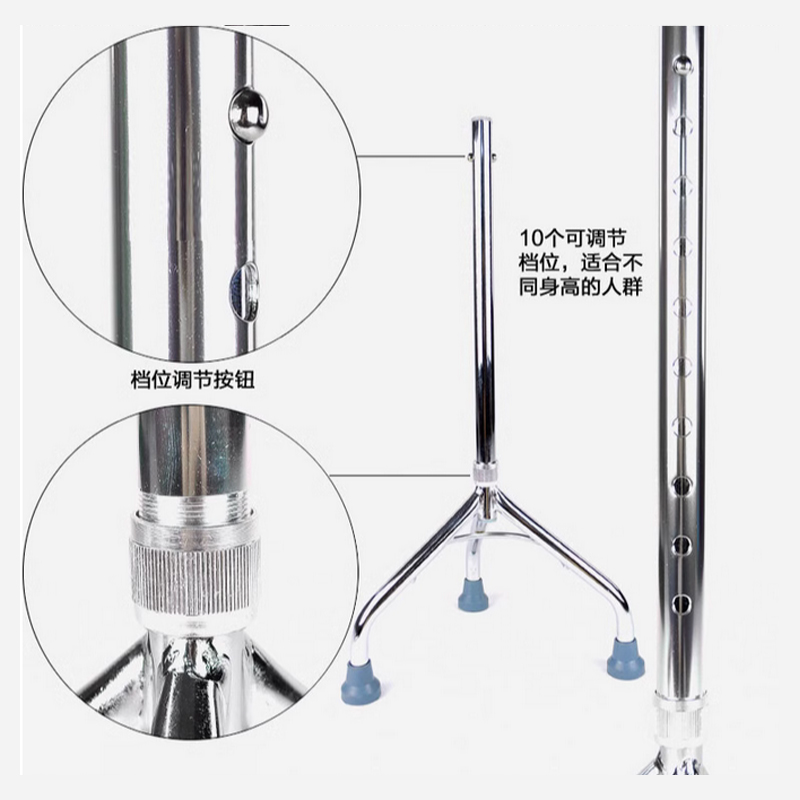 档位调节按钮

10个可调节档位，适合不同身高的人群