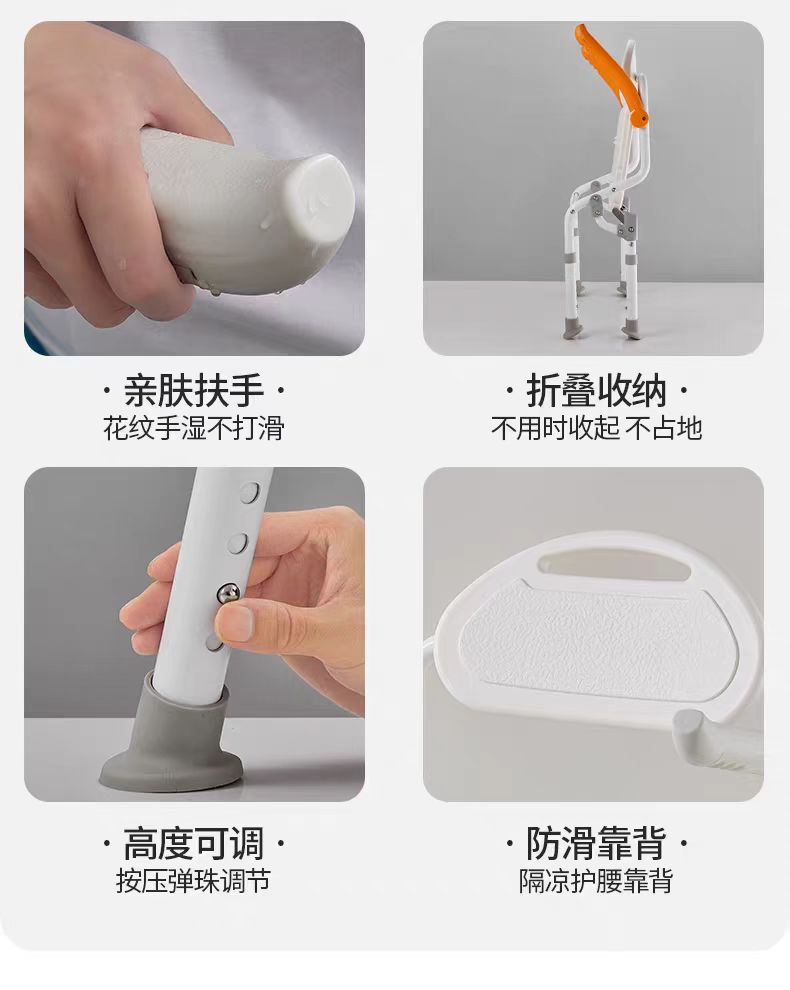 · 亲肤扶手 ·
花纹手湿不打滑

· 折叠收纳 ·
不用时收起 不占地

· 高度可调 ·
按压弹珠调节

· 防滑靠背 ·
隔凉护腰靠背