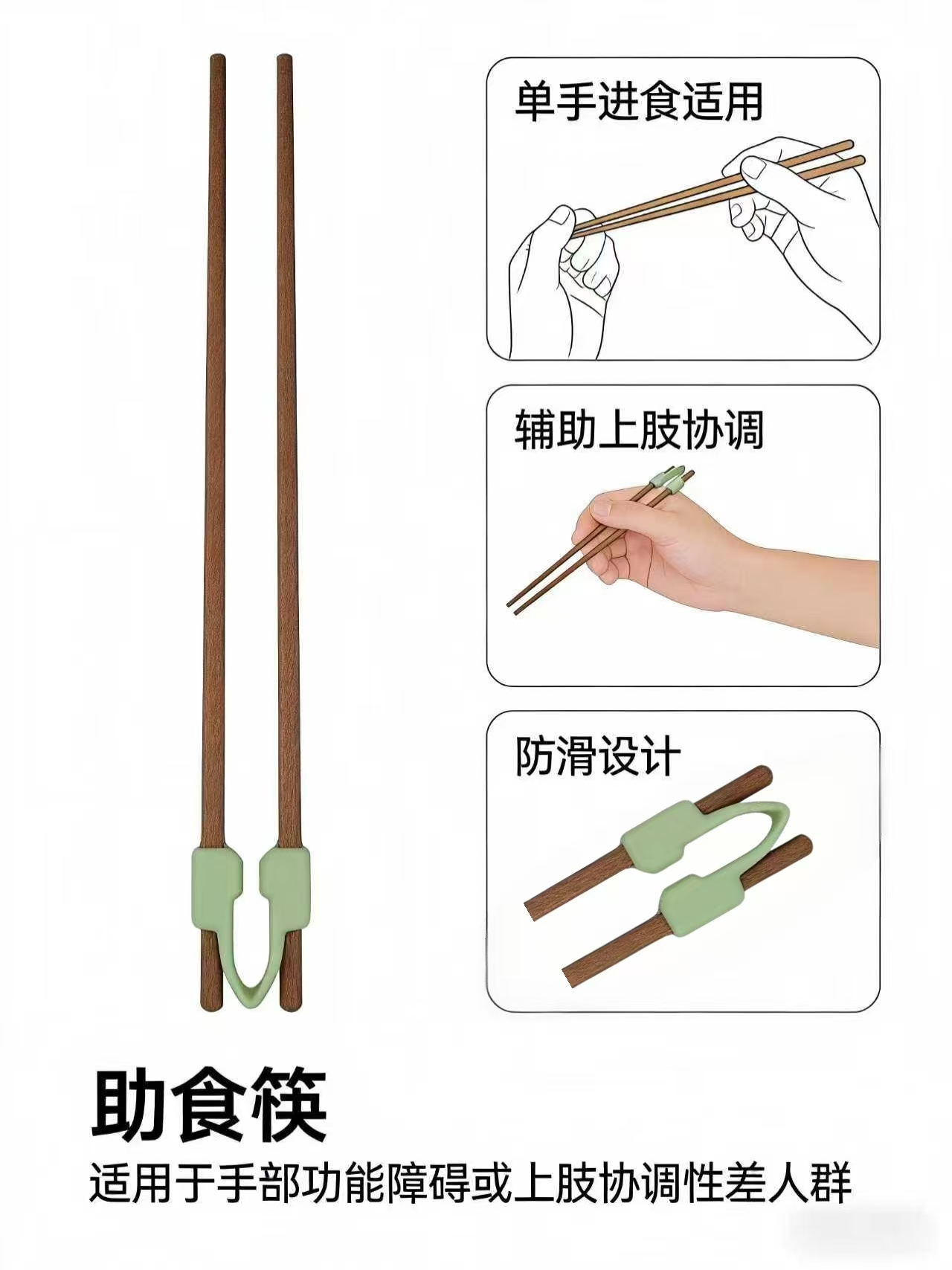 单手进食适用

辅助上肢协调

防滑设计

助食筷

适用于手部功能障碍或上肢协调性差人群